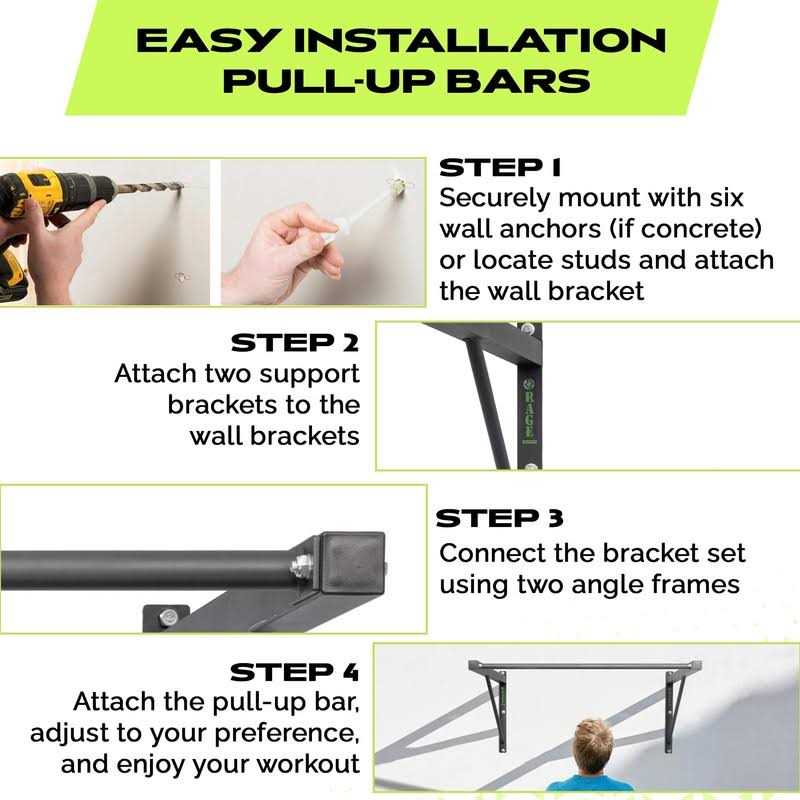 EASY INSTALLATION PULL-UP BARS

STEP 1
Securely mount with six wall anchors (if concrete) or locate studs and attach the wall bracket

STEP 2
Attach two support brackets to the wall brackets

RAGE

STEP 3
Connect the bracket set using two angle frames

STEP 4
Attach the pull-up bar, adjust to your preference, and enjoy your workout