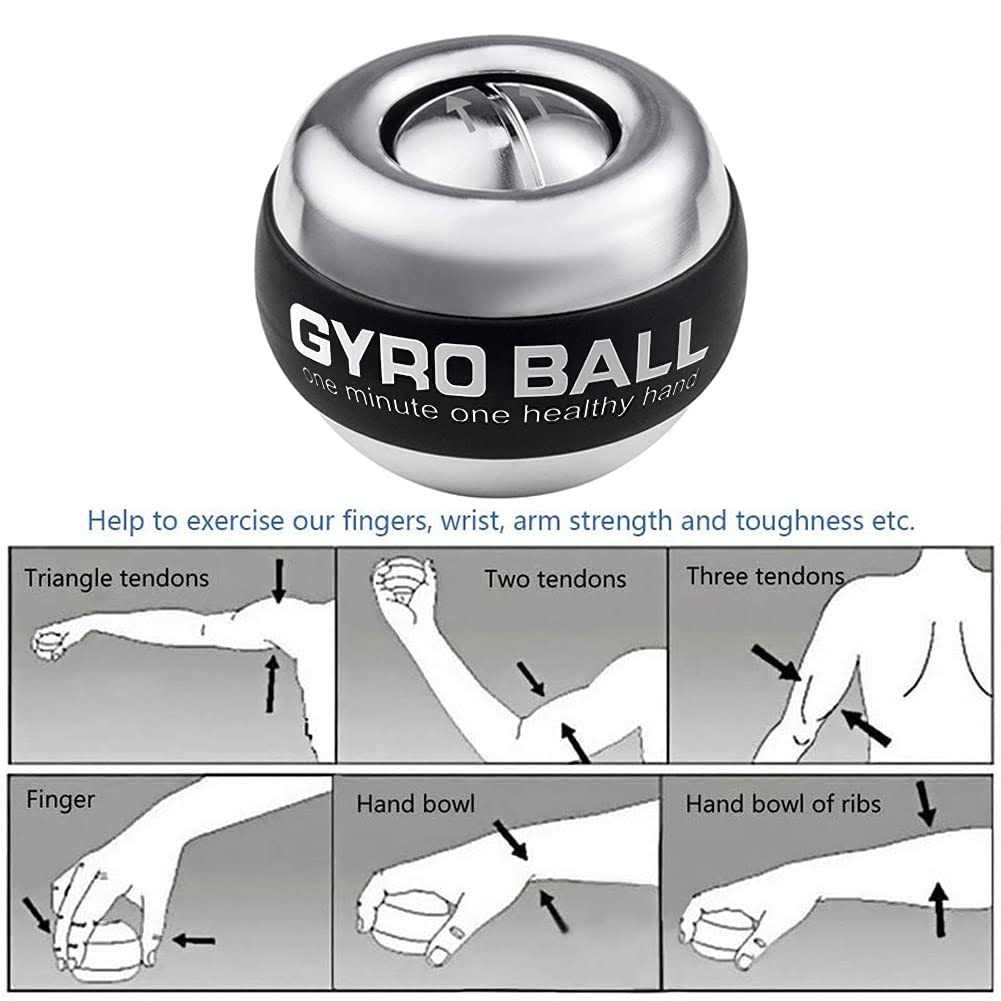 GYRO BALL
one minute one healthy hand

Help to exercise our fingers, wrist, arm strength and toughness etc.

Triangle tendons

Two tendons

Three tendons

Finger

Hand bowl

Hand bowl of ribs