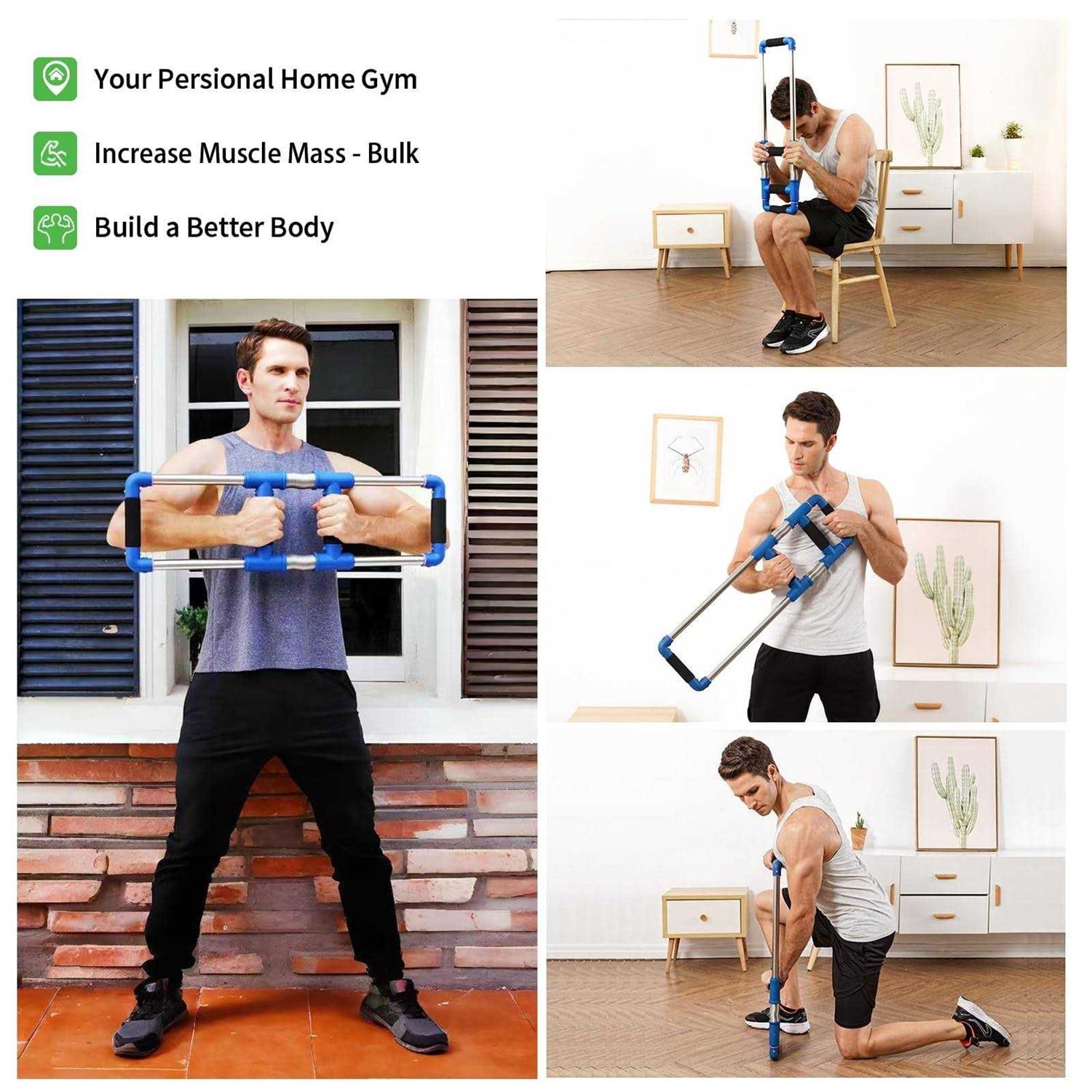 Your Persional Home Gym

Increase Muscle Mass - Bulk

Build a Better Body