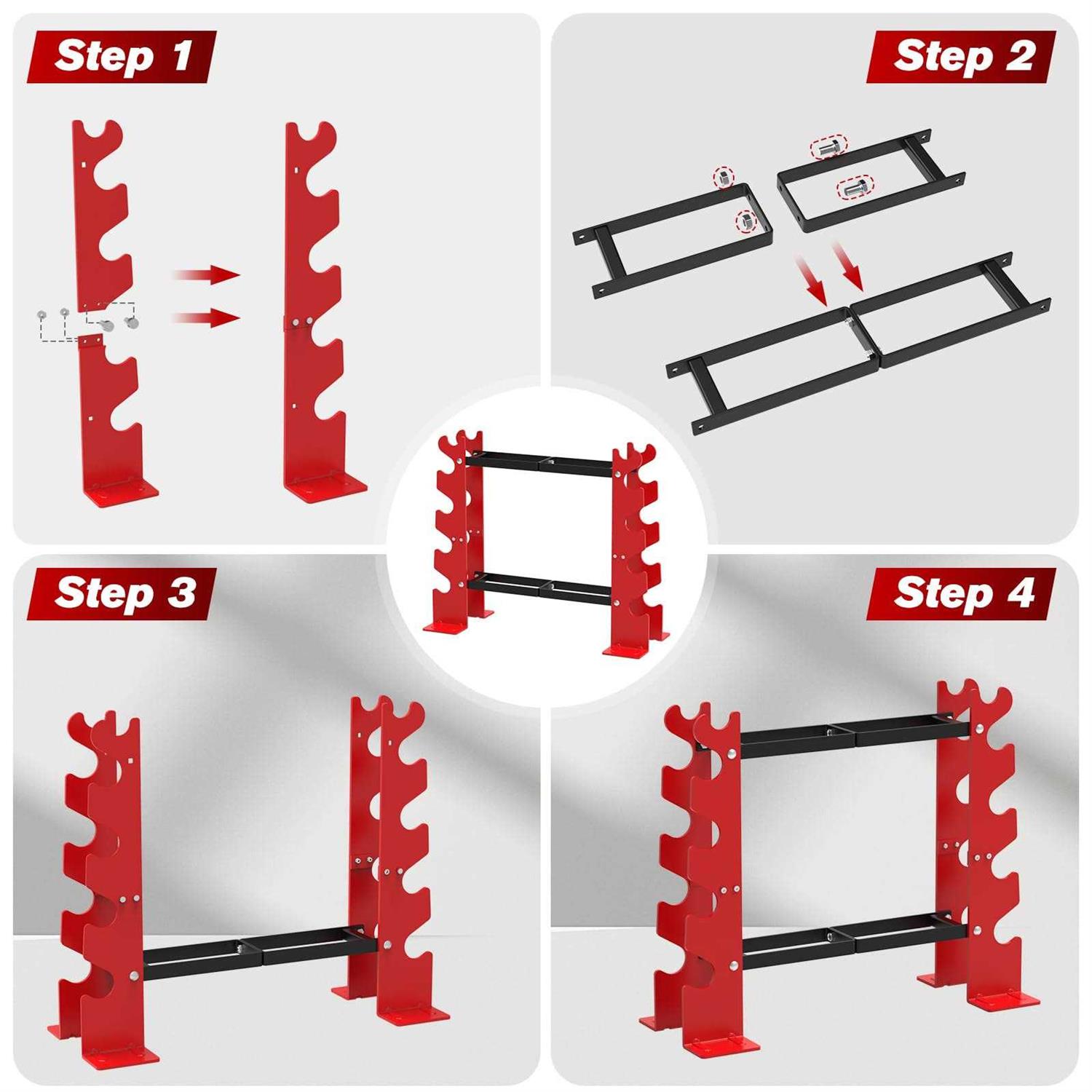 Step 1

Step 2

Step 3

Step 4