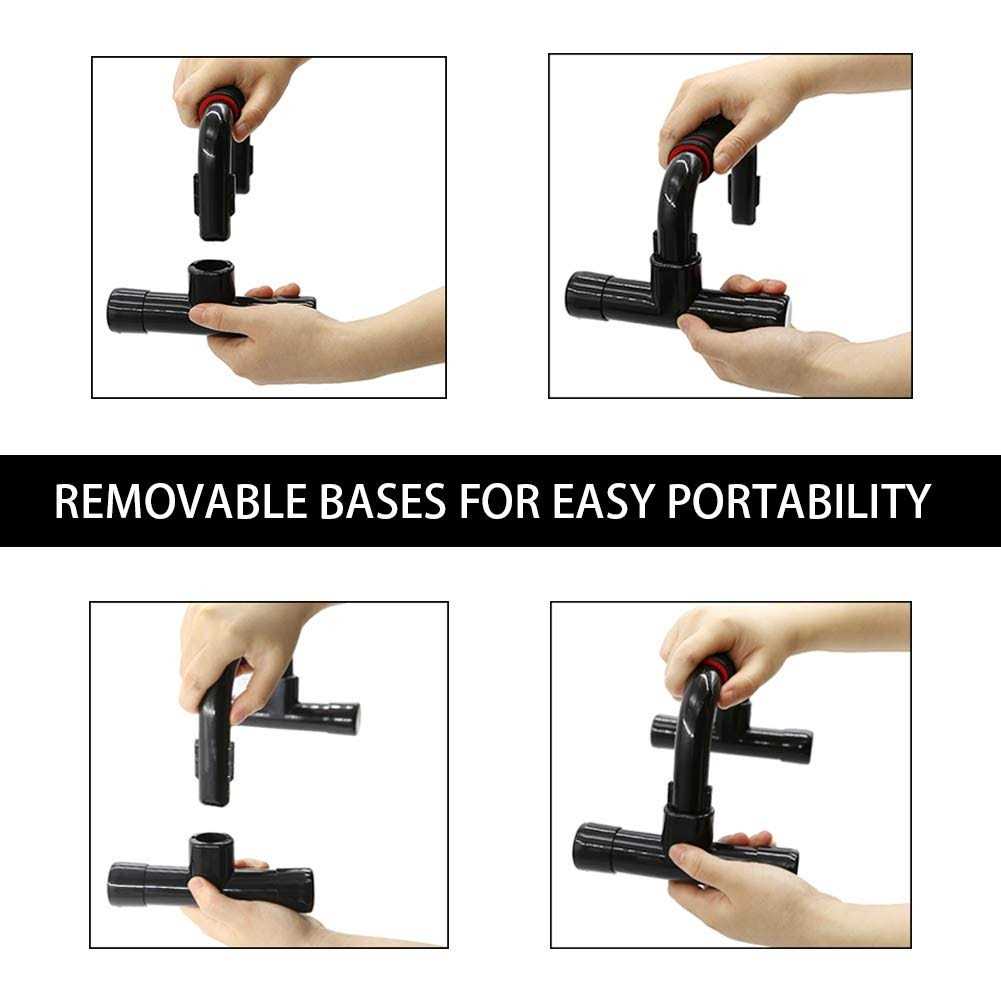 REMOVABLE BASES FOR EASY PORTABILITY