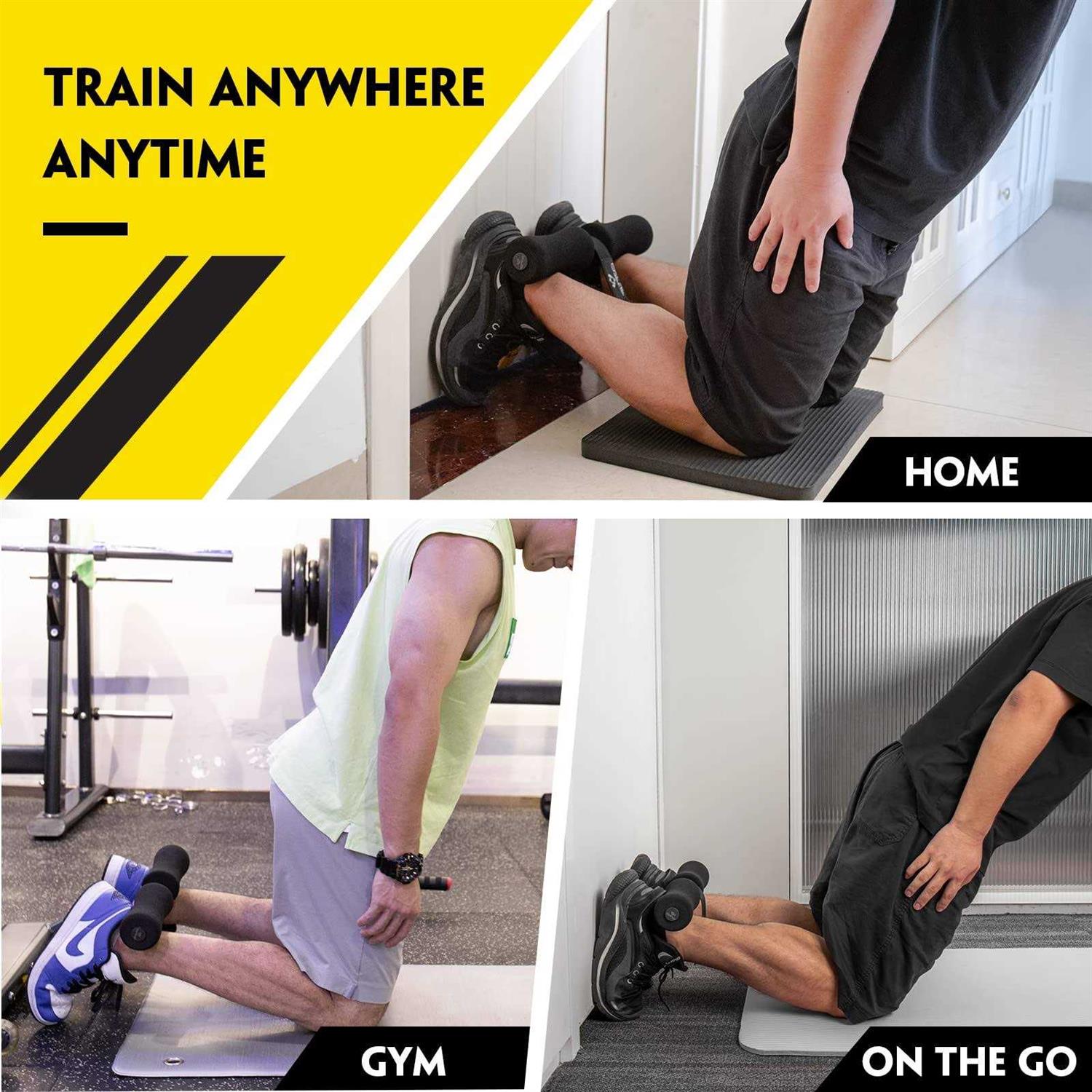 TRAIN ANYWHERE ANYTIME

HOME

GYM

ON THE GO