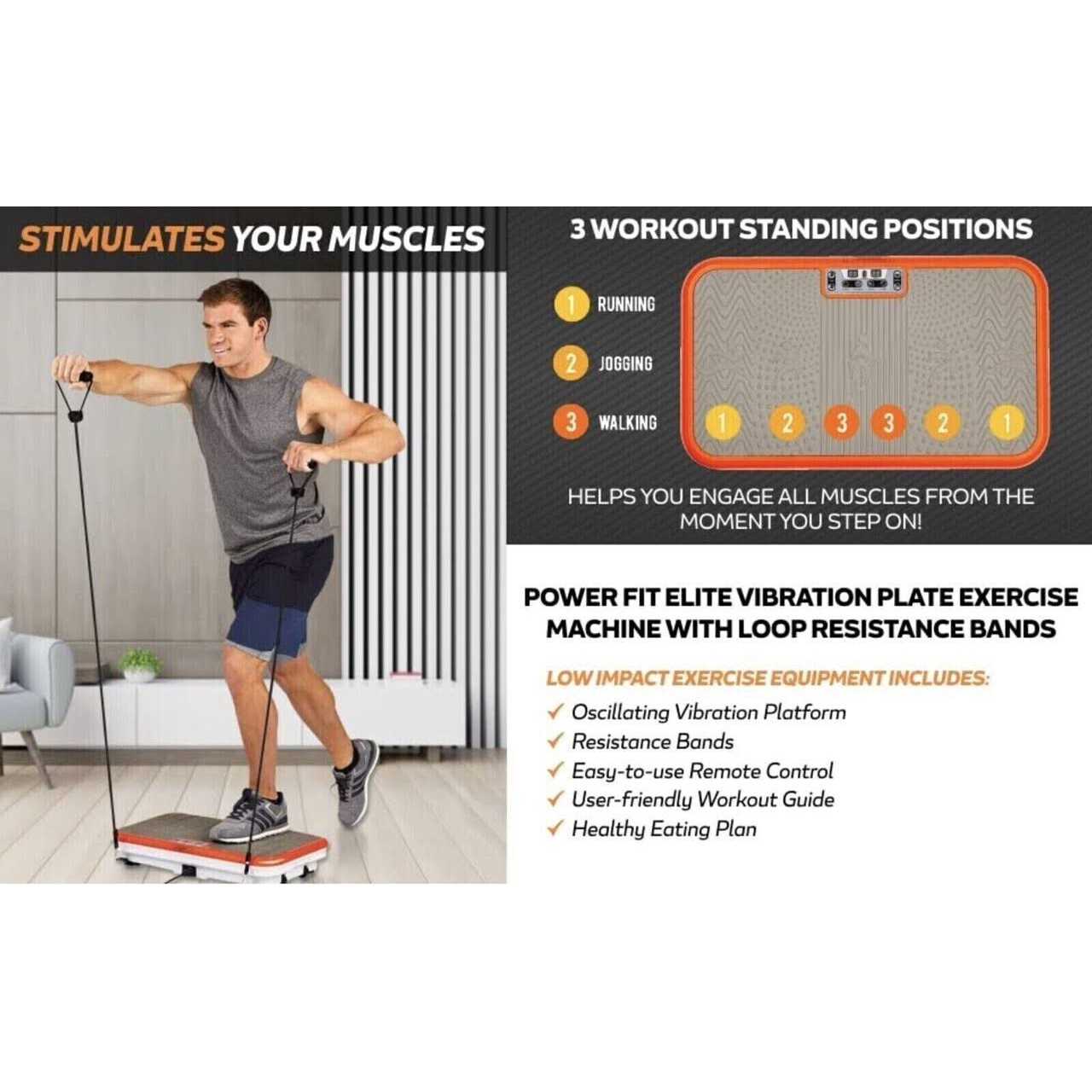 STIMULATES YOUR MUSCLES

3 WORKOUT STANDING POSITIONS

1 RUNNING
2 JOGGING
3 WALKING

1 2 3 3 2 1

HELPS YOU ENGAGE ALL MUSCLES FROM THE MOMENT YOU STEP ON!

POWER FIT ELITE VIBRATION PLATE EXERCISE MACHINE WITH LOOP RESISTANCE BANDS

LOW IMPACT EXERCISE EQUIPMENT INCLUDES:
✓ Oscillating Vibration Platform
✓ Resistance Bands
✓ Easy-to-use Remote Control
✓ User-friendly Workout Guide
✓ Healthy Eating Plan