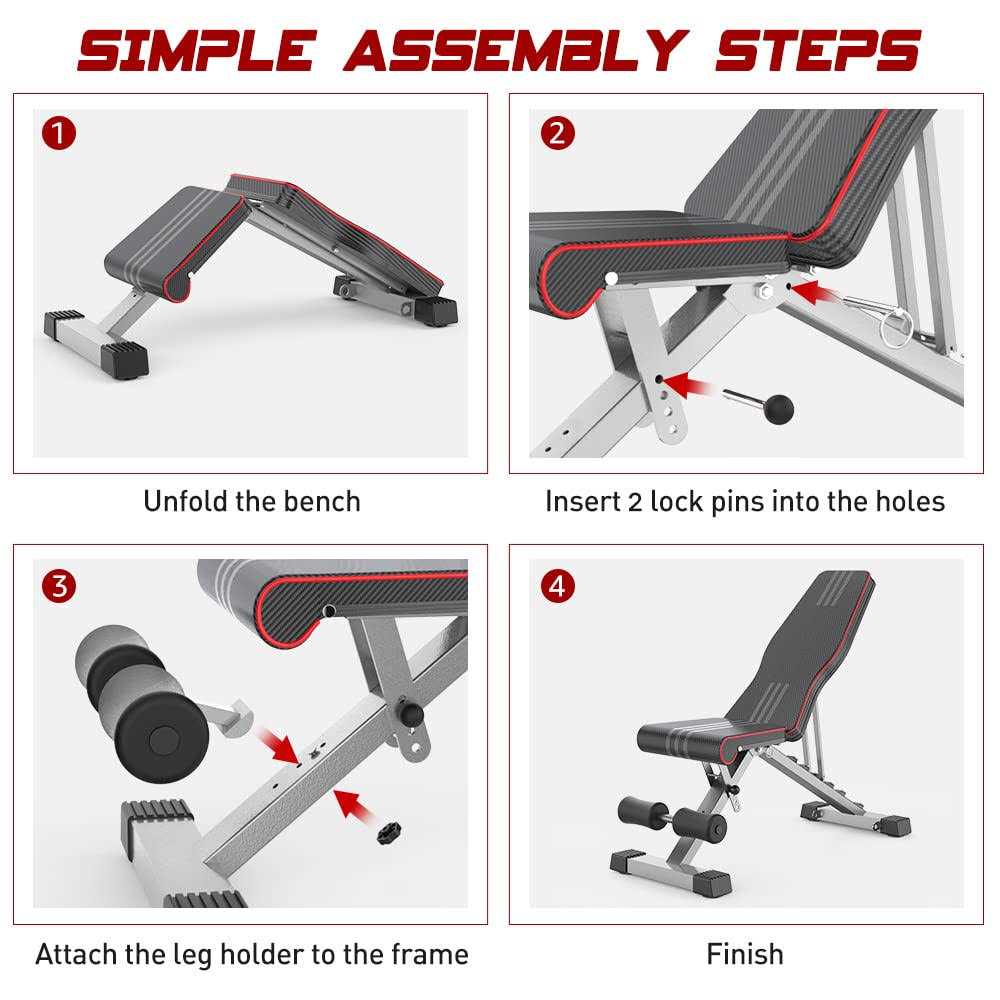 SIMPLE ASSEMBLY STEPS

1

Unfold the bench

2

Insert 2 lock pins into the holes

3

Attach the leg holder to the frame

4

Finish