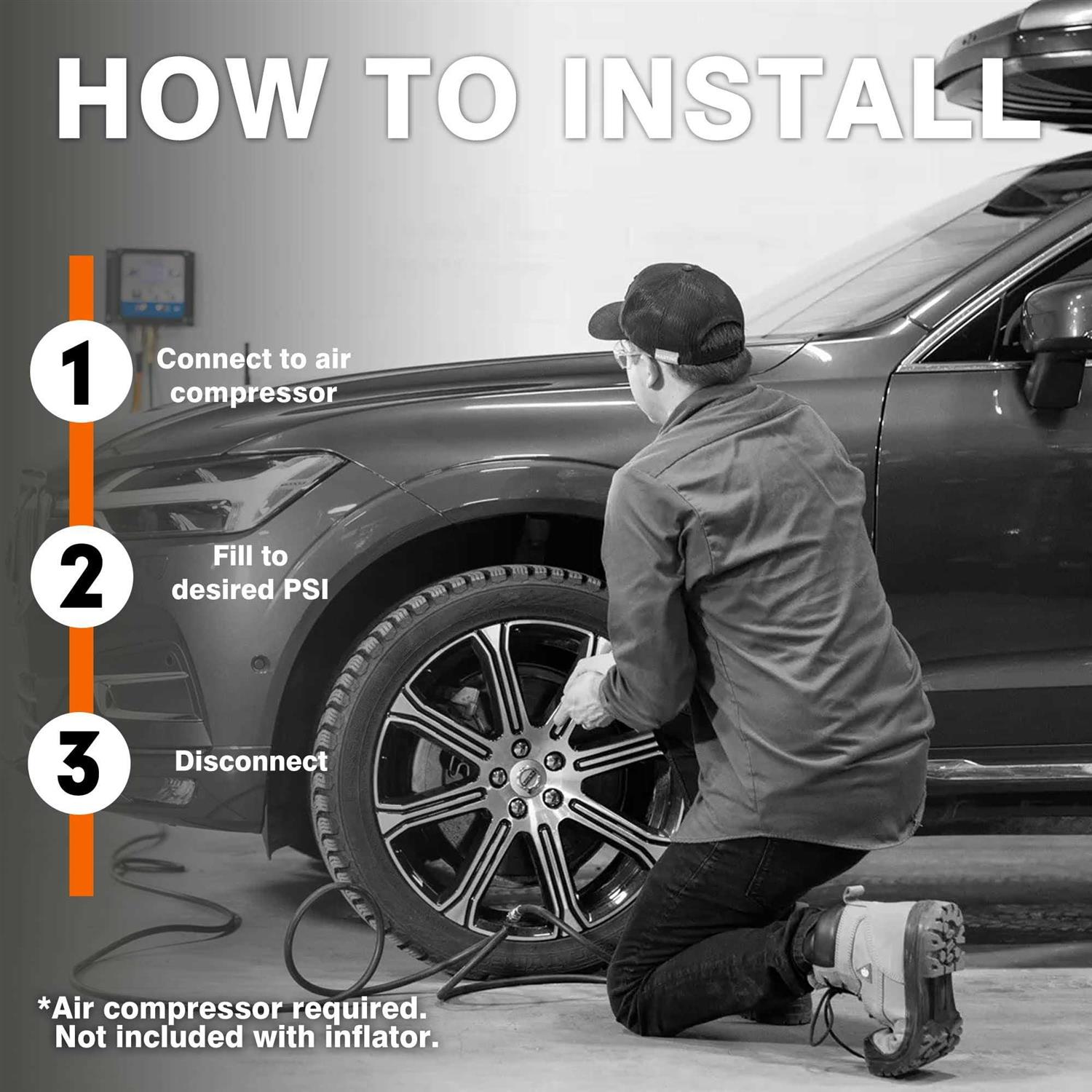 HOW TO INSTALL

1 Connect to air compressor

2 Fill to desired PSI

3 Disconnect

*Air compressor required. Not included with inflator.