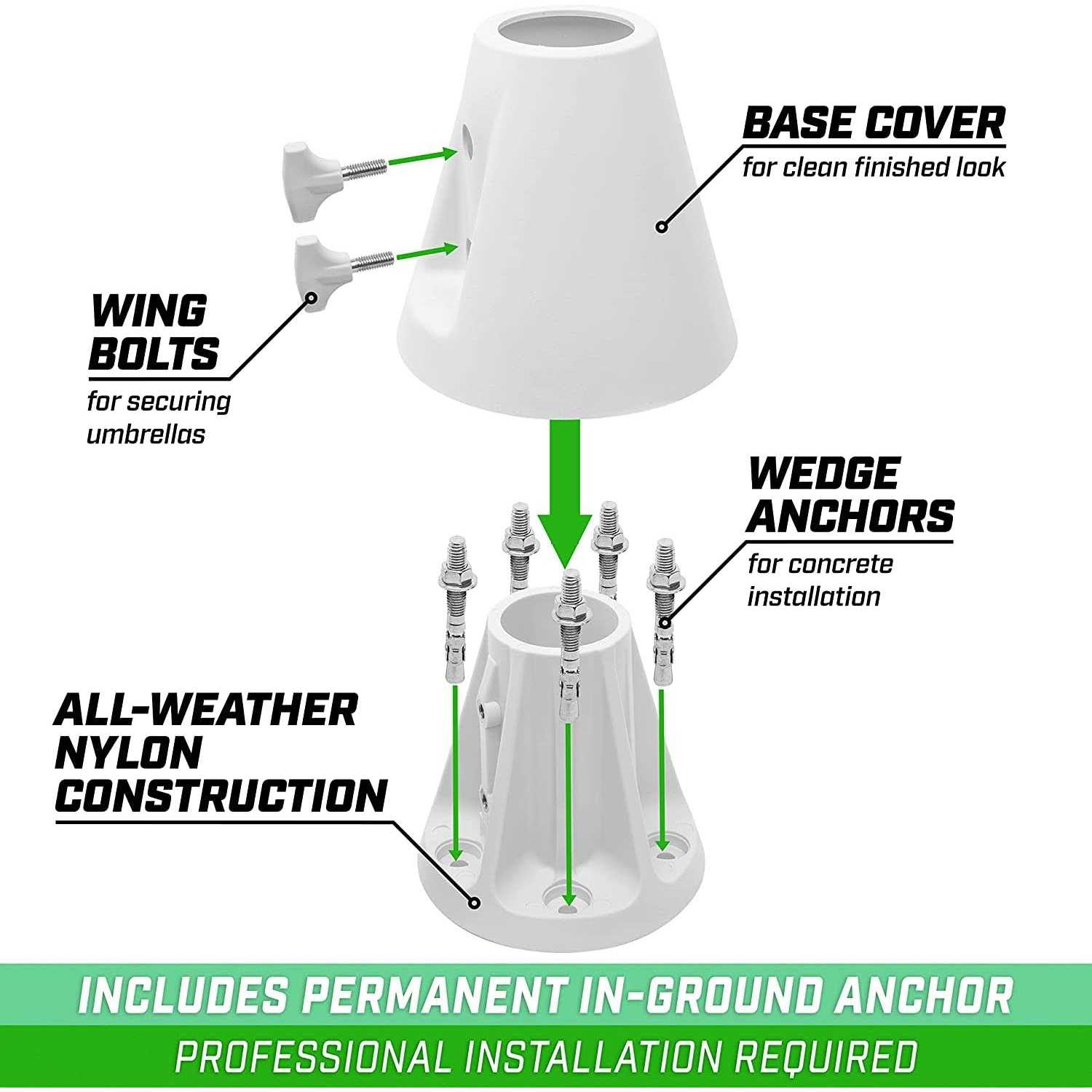 BASE COVER
for clean finished look

WING BOLTS
for securing umbrellas

WEDGE ANCHORS
for concrete installation

ALL-WEATHER NYLON CONSTRUCTION

INCLUDES PERMANENT IN-GROUND ANCHOR

PROFESSIONAL INSTALLATION REQUIRED