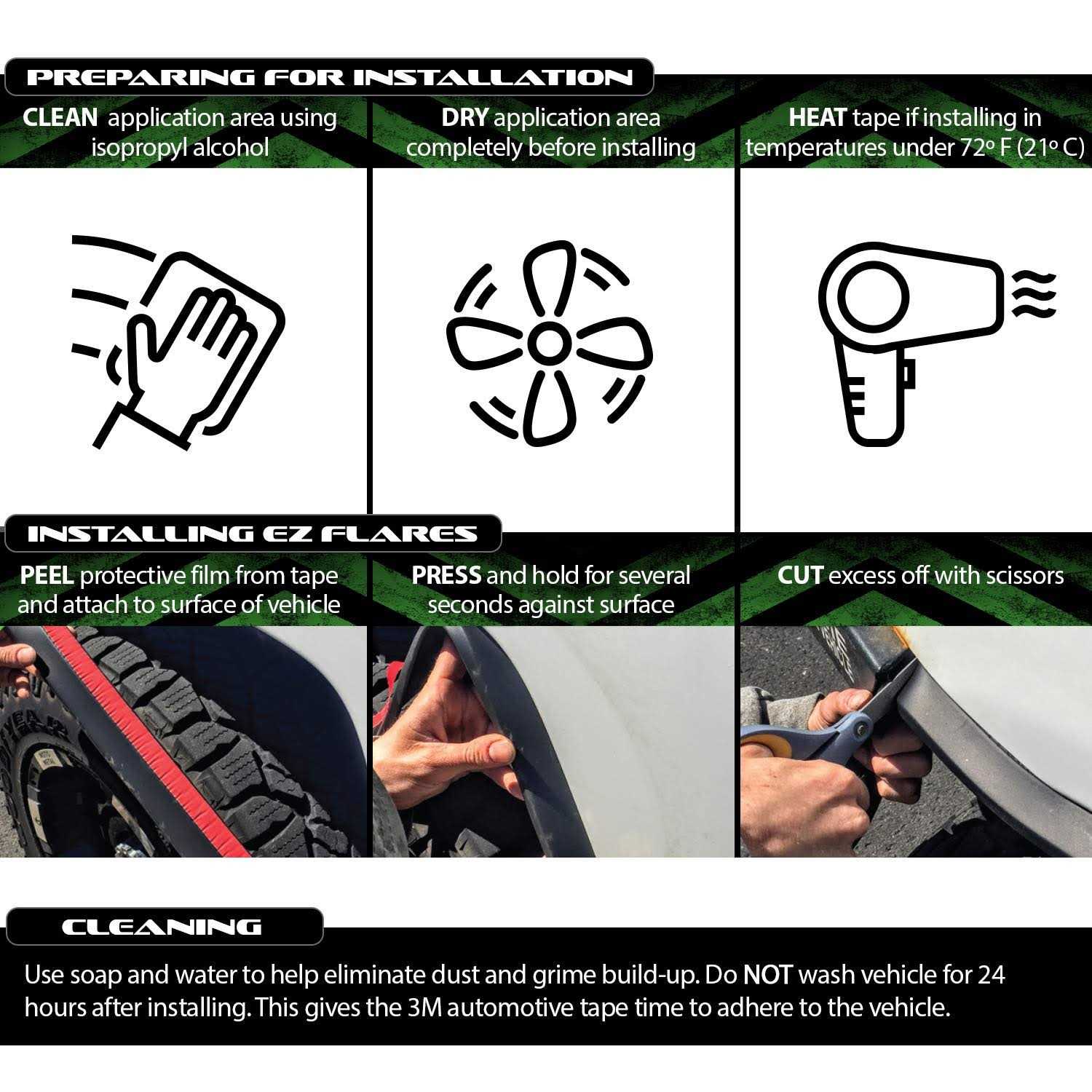 PREPARING FOR INSTALLATION

CLEAN application area using isopropyl alcohol

DRY application area completely before installing

HEAT tape if installing in temperatures under 72º F (21º C)

INSTALLING EZ FLARES

PEEL protective film from tape and attach to surface of vehicle

PRESS and hold for several seconds against surface

CUT excess off with scissors

CLEANING

Use soap and water to help eliminate dust and grime build-up. Do NOT wash vehicle for 24 hours after installing. This gives the 3M automotive tape time to adhere to the vehicle.