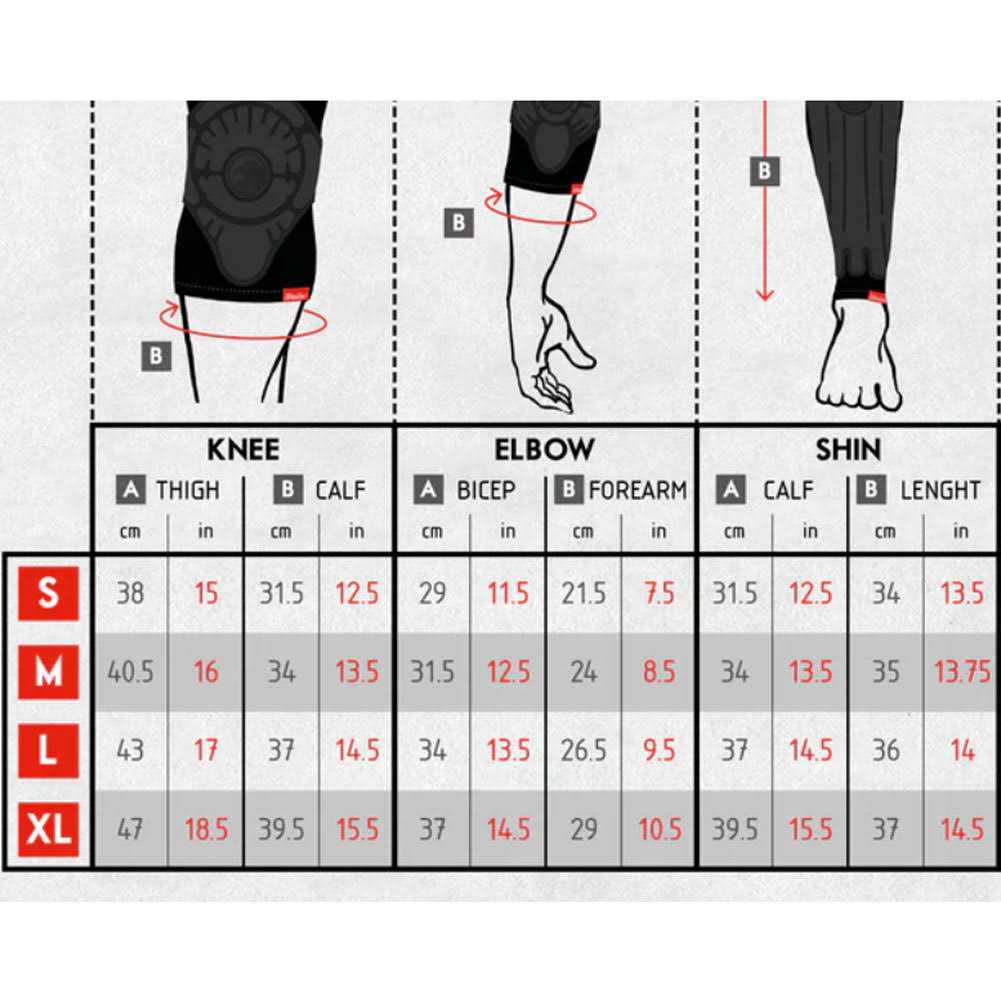 B

B

B

| | KNEE | | | | ELBOW | | | | SHIN | | | |
|---|---|---|---|---|---|---|---|---|---|---|---|---|
| | A THIGH | | B CALF | | A BICEP | | B FOREARM | | A CALF | | B LENGHT | |
| | cm | in | cm | in | cm | in | cm | in | cm | in | cm | in |
| S | 38 | 15 | 31.5 | 12.5 | 29 | 11.5 | 21.5 | 7.5 | 31.5 | 12.5 | 34 | 13.5 |
| M | 40.5 | 16 | 34 | 13.5 | 31.5 | 12.5 | 24 | 8.5 | 34 | 13.5 | 35 | 13.75 |
| L | 43 | 17 | 37 | 14.5 | 34 | 13.5 | 26.5 | 9.5 | 37 | 14.5 | 36 | 14 |
| XL | 47 | 18.5 | 39.5 | 15.5 | 37 | 14.5 | 29 | 10.5 | 39.5 | 15.5 | 37 | 14.5 |