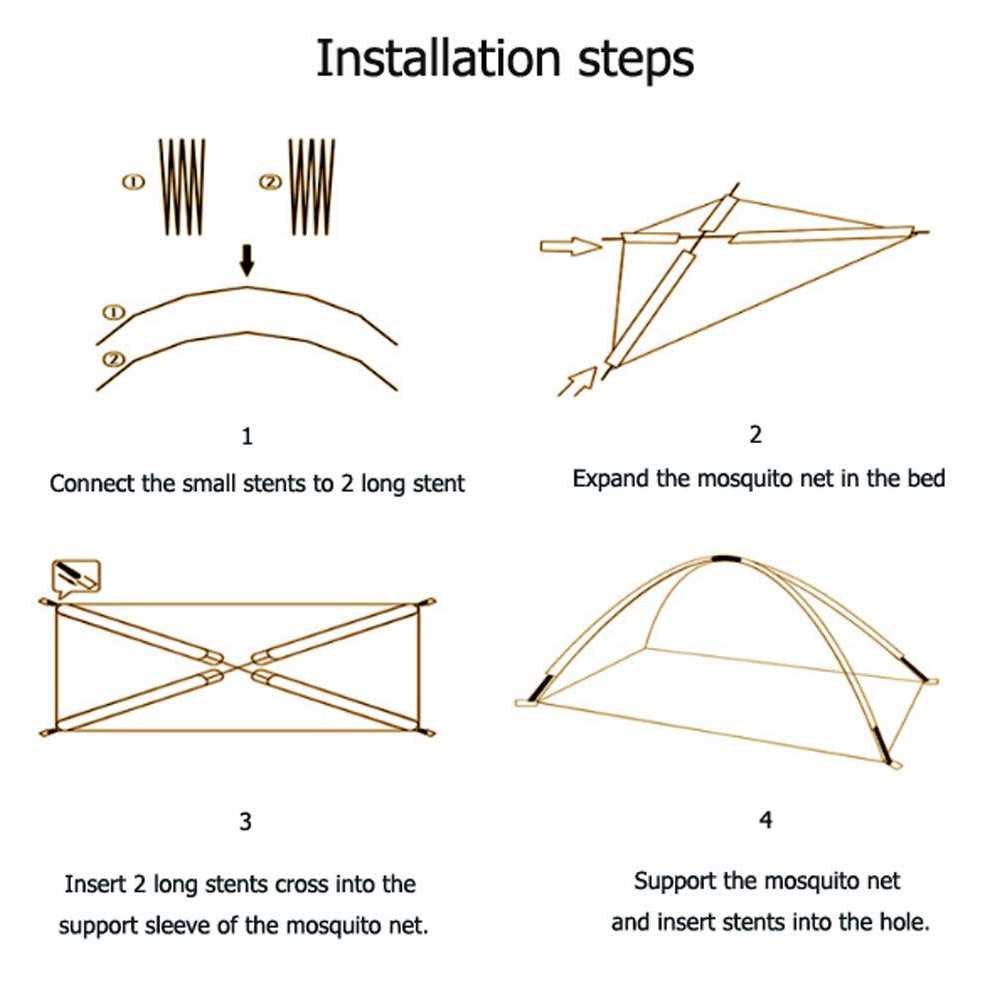 Installation steps

①

②

①

②

1

Connect the small stents to 2 long stent

2

Expand the mosquito net in the bed

3

Insert 2 long stents cross into the support sleeve of the mosquito net.

4

Support the mosquito net and insert stents into the hole.