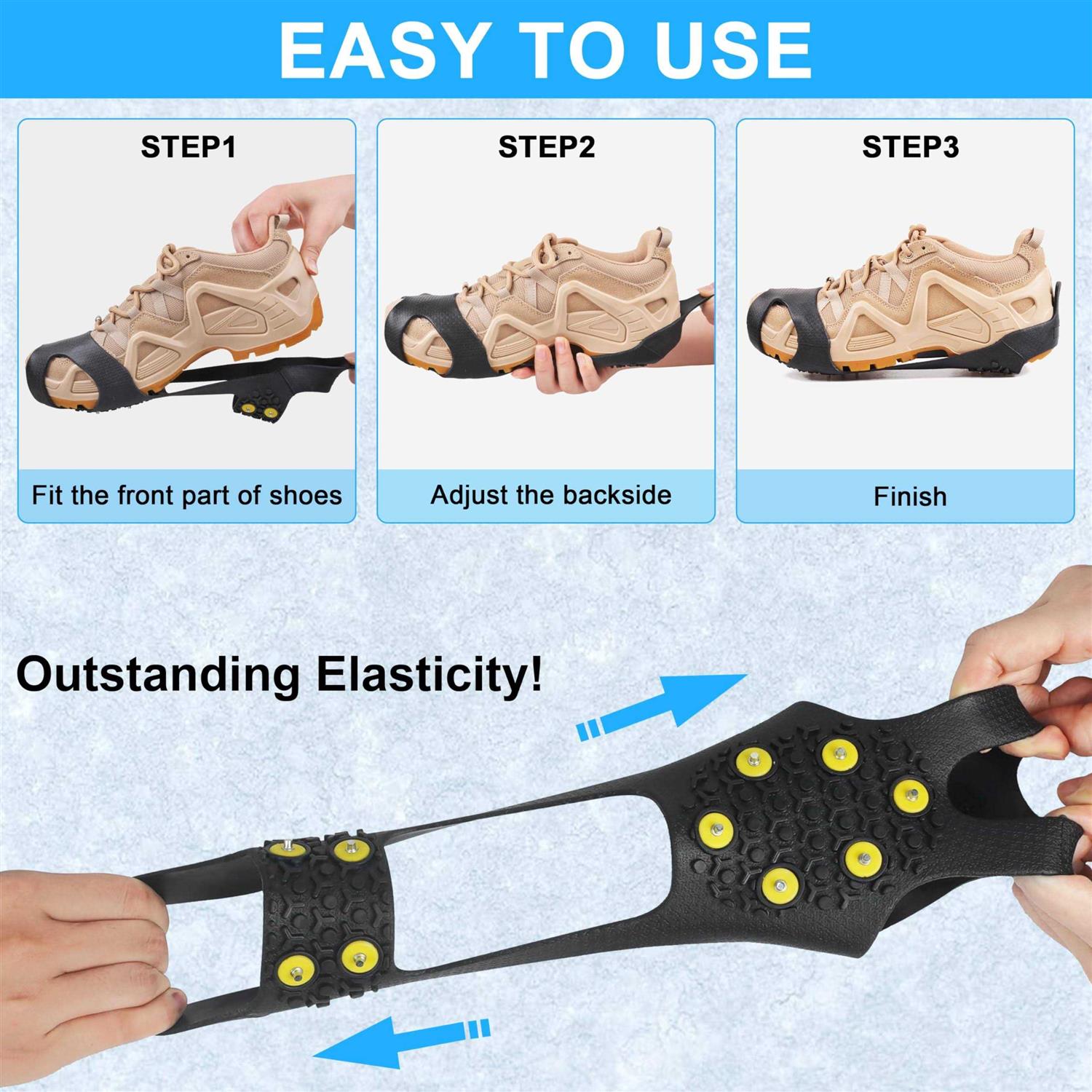 EASY TO USE

STEP1

Fit the front part of shoes

STEP2

Adjust the backside

STEP3

Finish

Outstanding Elasticity!