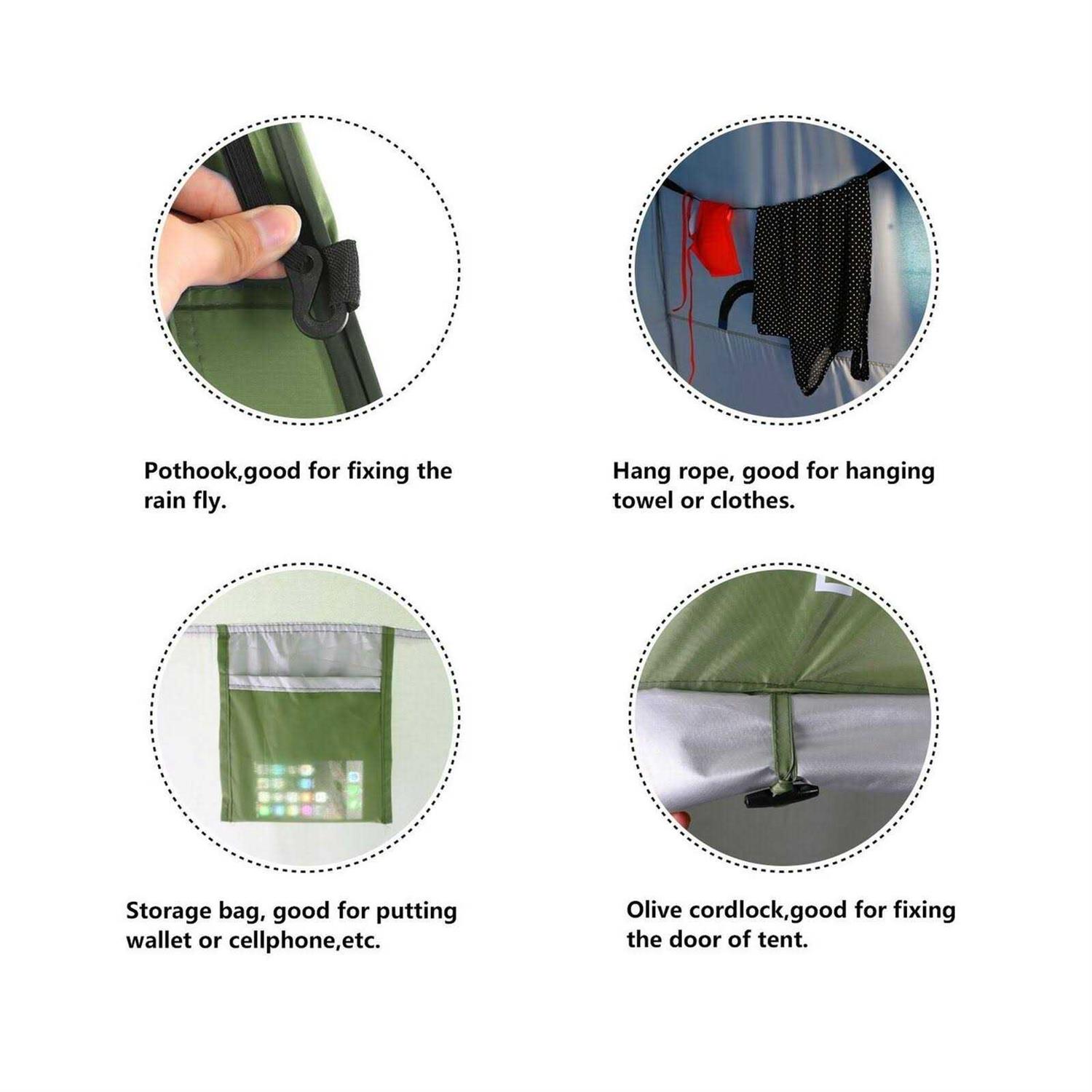 Pothook,good for fixing the rain fly.

Hang rope, good for hanging towel or clothes.

Storage bag, good for putting wallet or cellphone,etc.

Olive cordlock,good for fixing the door of tent.