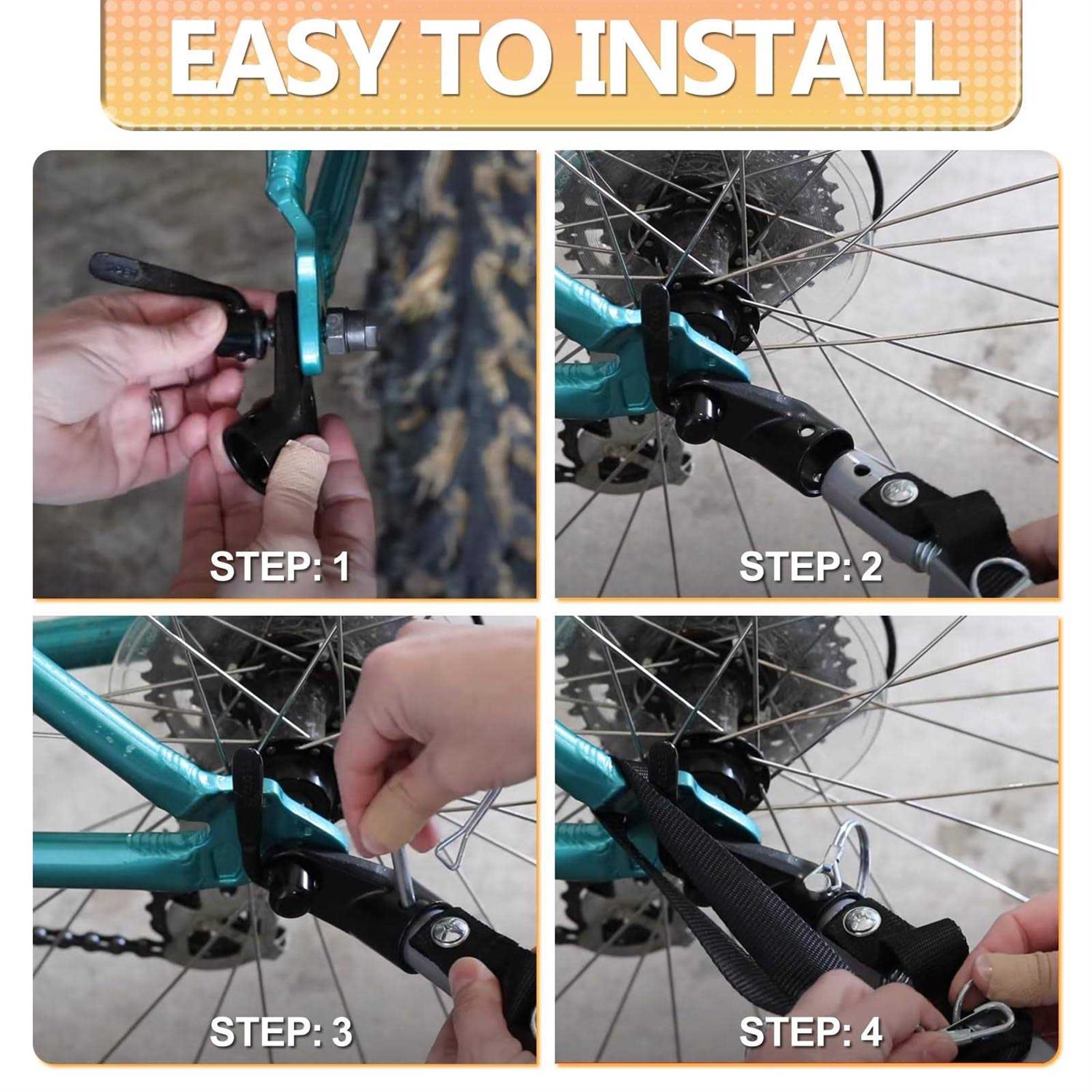 EASY TO INSTALL

STEP: 1

STEP: 2

STEP: 3

STEP: 4