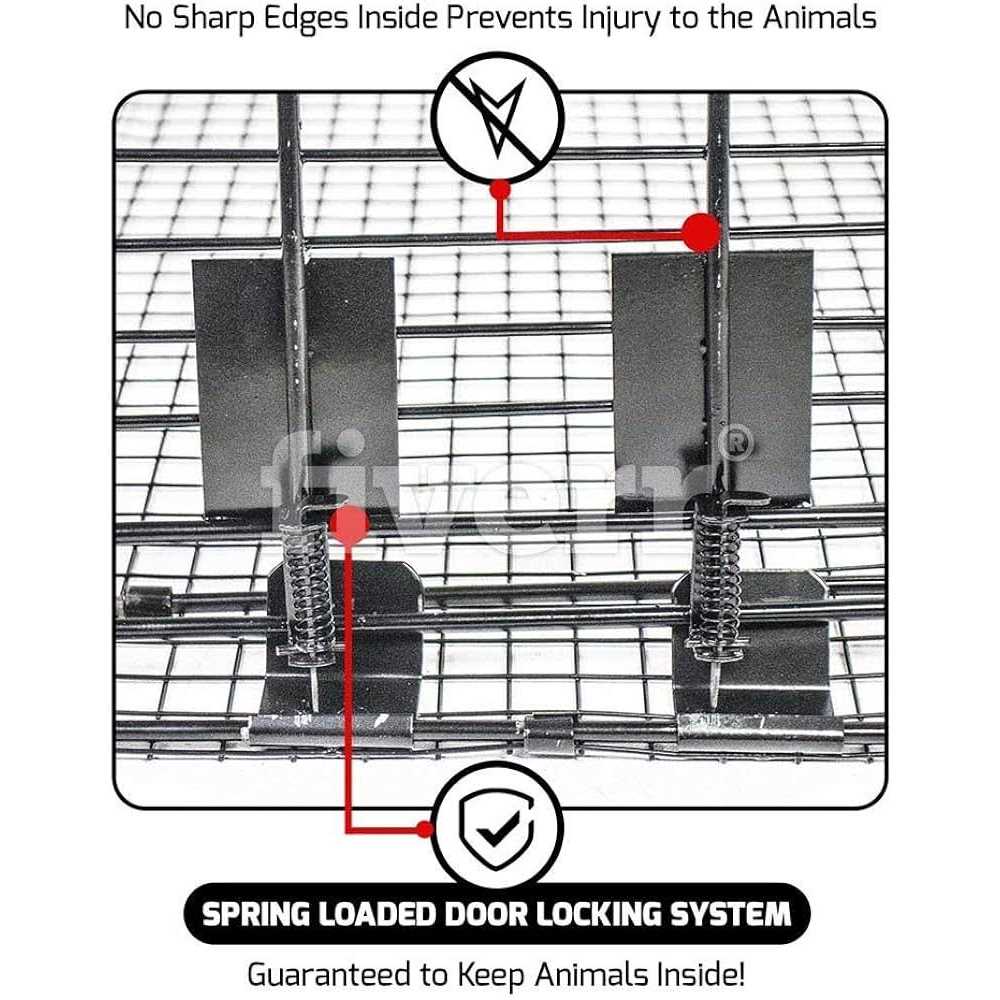 No Sharp Edges Inside Prevents Injury to the Animals

fiverr®

SPRING LOADED DOOR LOCKING SYSTEM

Guaranteed to Keep Animals Inside!