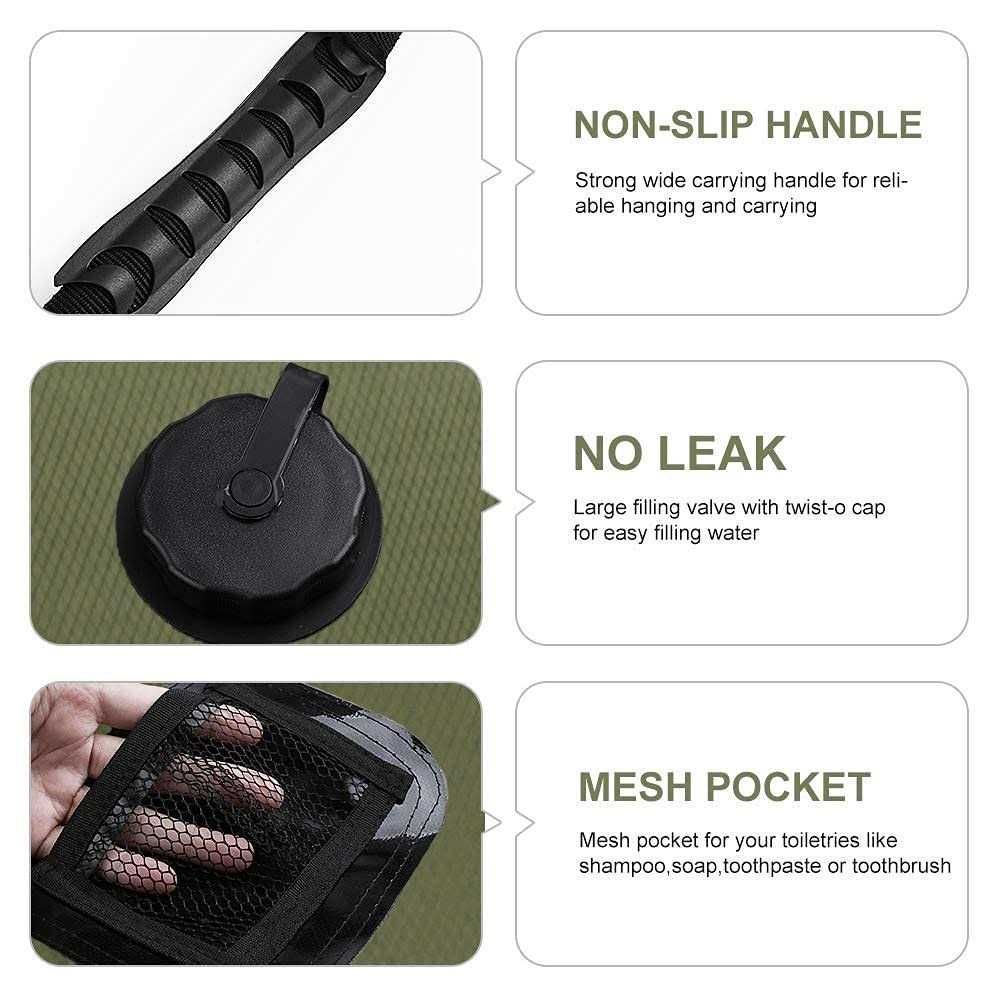 NON-SLIP HANDLE

Strong wide carrying handle for reliable hanging and carrying

NO LEAK

Large filling valve with twist-o cap for easy filling water

MESH POCKET

Mesh pocket for your toiletries like shampoo,soap,toothpaste or toothbrush