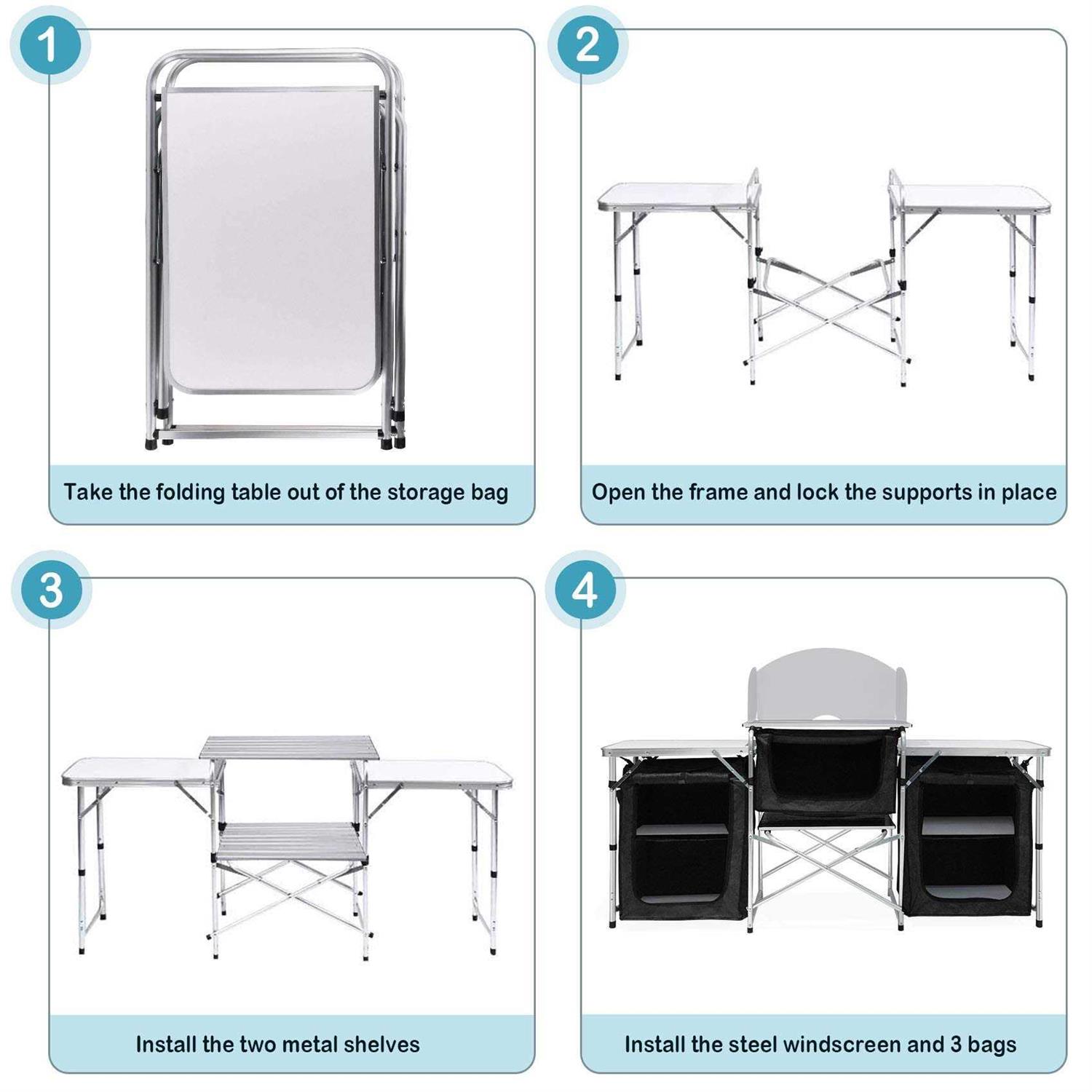 1

Take the folding table out of the storage bag

2

Open the frame and lock the supports in place

3

Install the two metal shelves

4

Install the steel windscreen and 3 bags