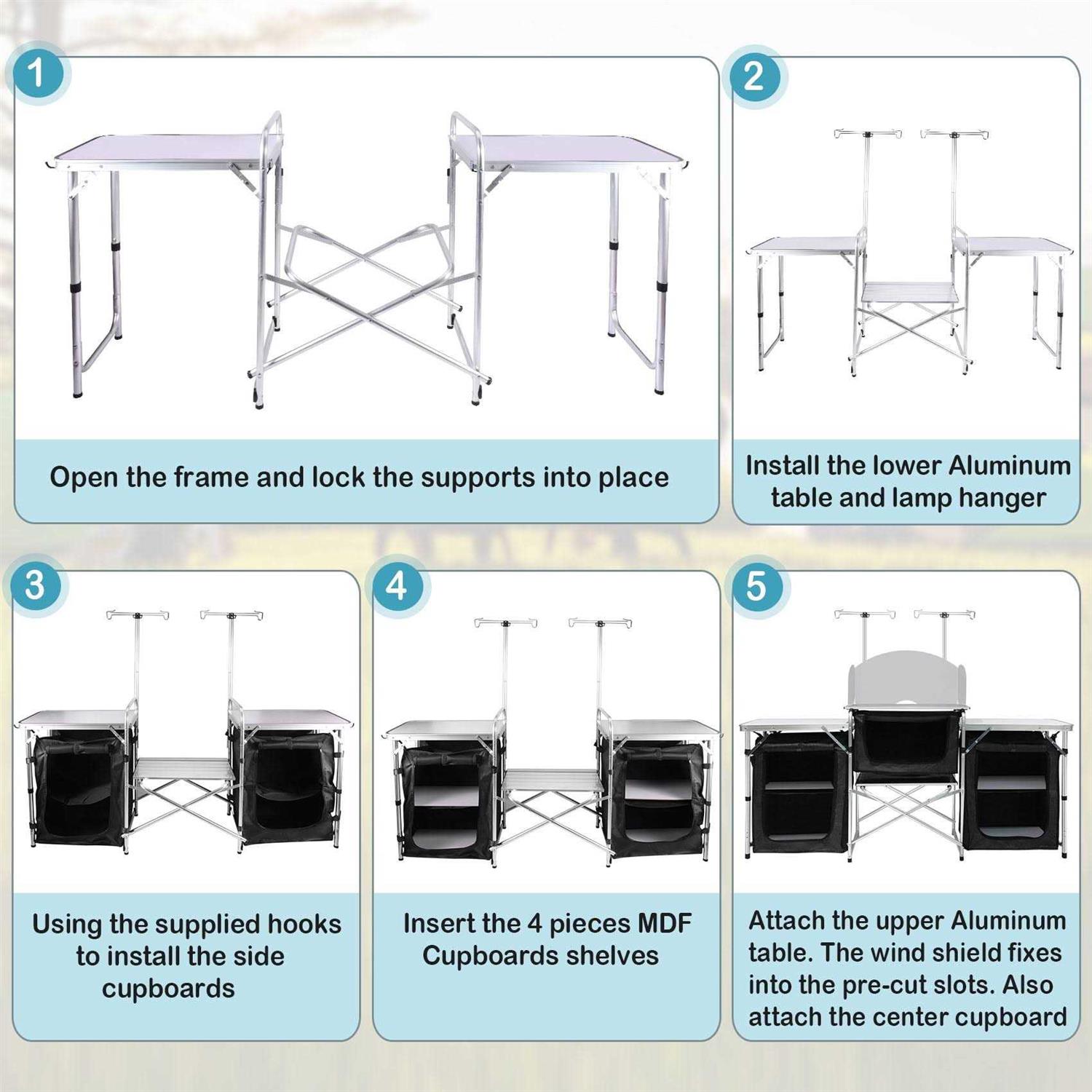 1

Open the frame and lock the supports into place

2

Install the lower Aluminum table and lamp hanger

3

Using the supplied hooks to install the side cupboards

4

Insert the 4 pieces MDF Cupboards shelves

5

Attach the upper Aluminum table. The wind shield fixes into the pre-cut slots. Also attach the center cupboard