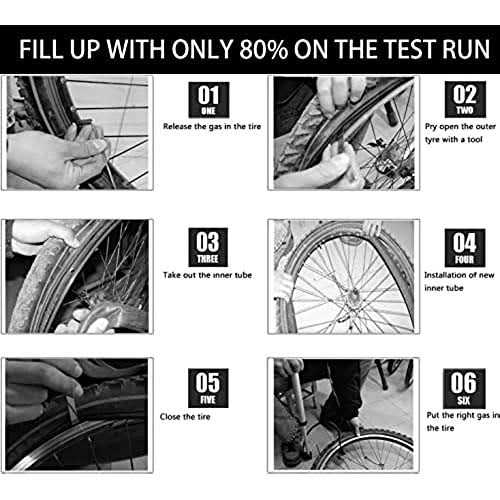 FILL UP WITH ONLY 80% ON THE TEST RUN

01
ONE
Release the gas in the tire

02
TWO
Pry open the outer tyre with a tool

03
THREE
Take out the inner tube

04
FOUR
Installation of new inner tube

05
FIVE
Close the tire

06
SIX
Put the right gas in the tire