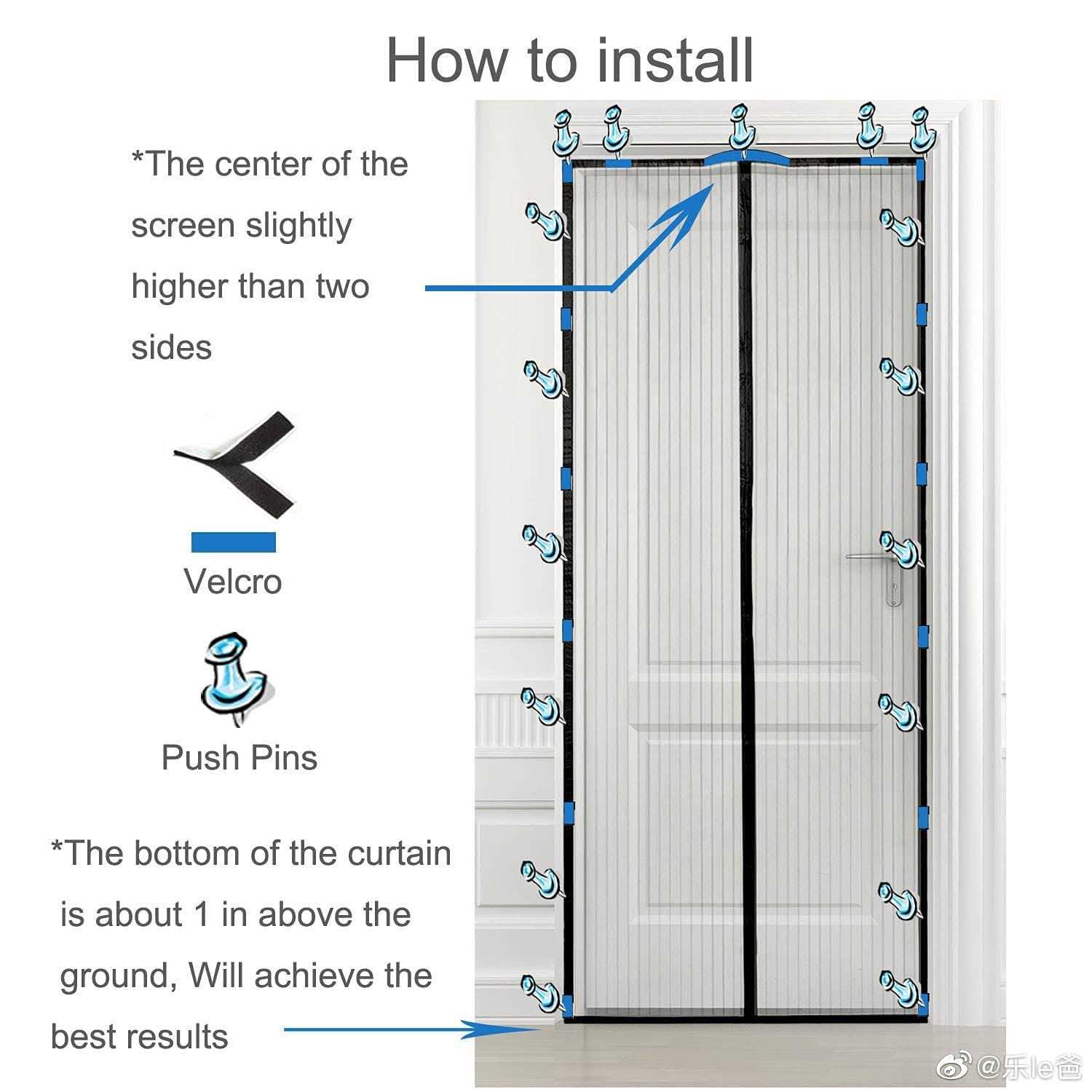 How to install

*The center of the screen slightly higher than two sides

Velcro

Push Pins

*The bottom of the curtain is about 1 in above the ground, Will achieve the best results

@乐le爸