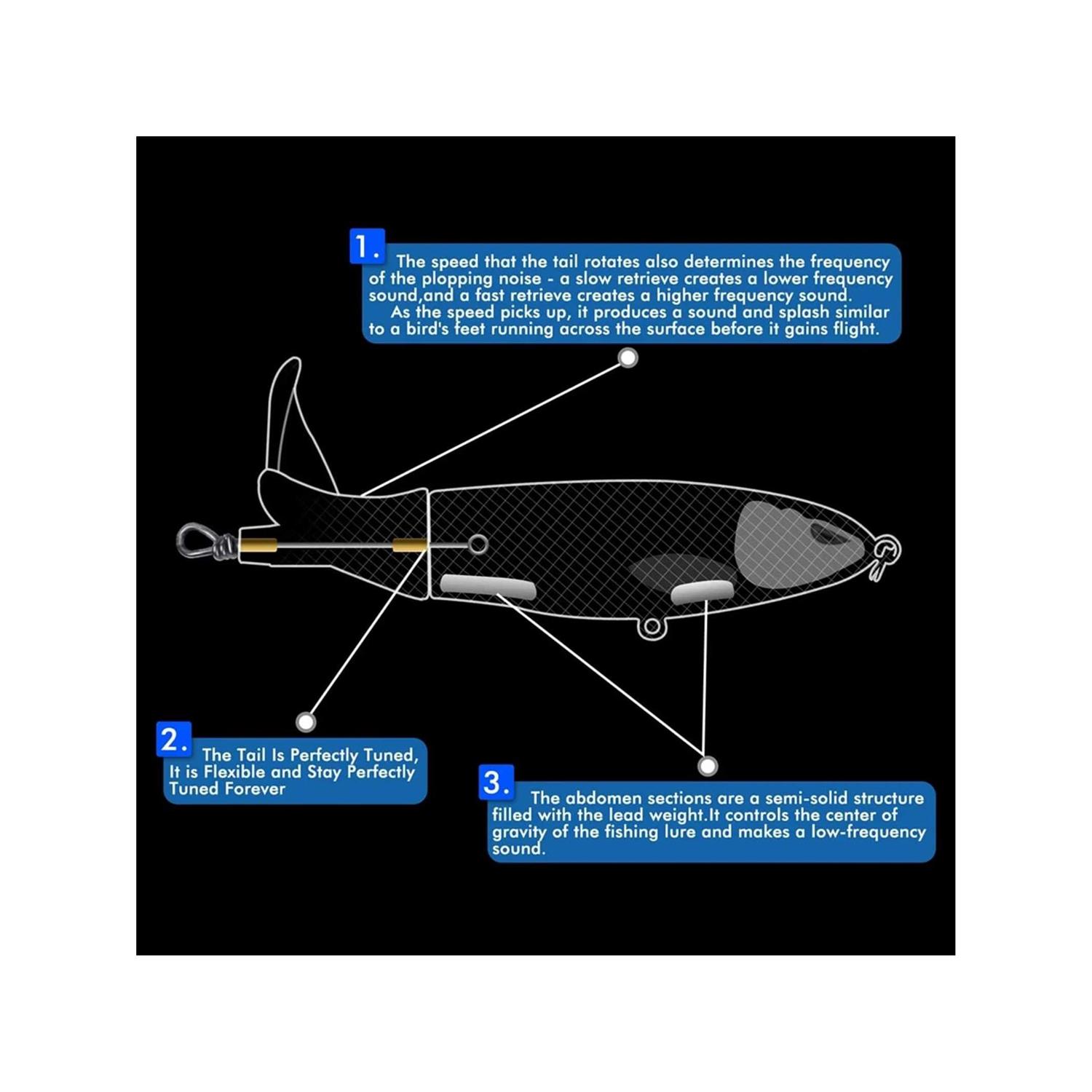 1. The speed that the tail rotates also determines the frequency of the plopping noise - a slow retrieve creates a lower frequency sound,and a fast retrieve creates a higher frequency sound.
As the speed picks up, it produces a sound and splash similar to a bird's feet running across the surface before it gains flight.

2. The Tail Is Perfectly Tuned, It is Flexible and Stay Perfectly Tuned Forever

3. The abdomen sections are a semi-solid structure filled with the lead weight.It controls the center of gravity of the fishing lure and makes a low-frequency sound.