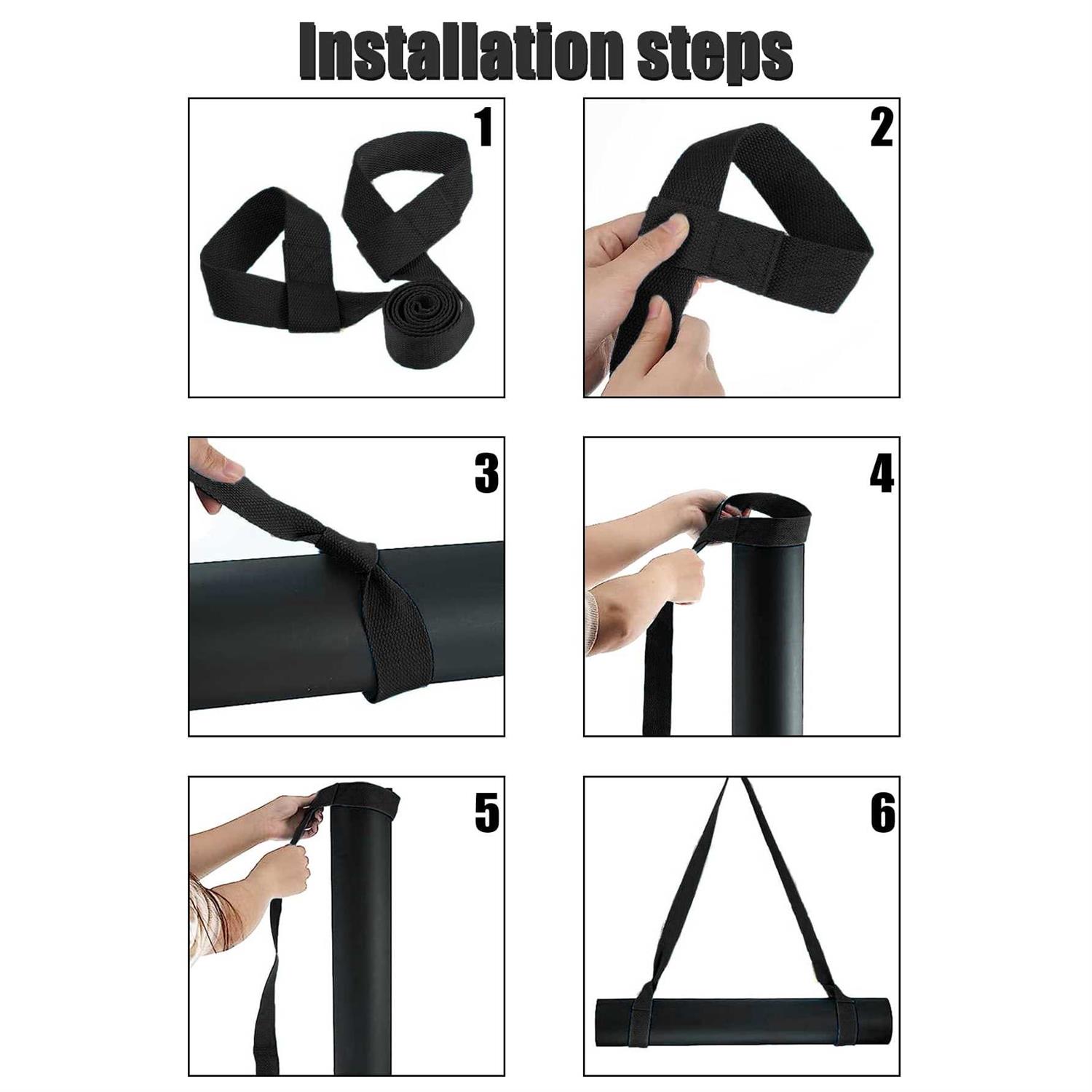 Installation steps

1

2

3

4

5

6