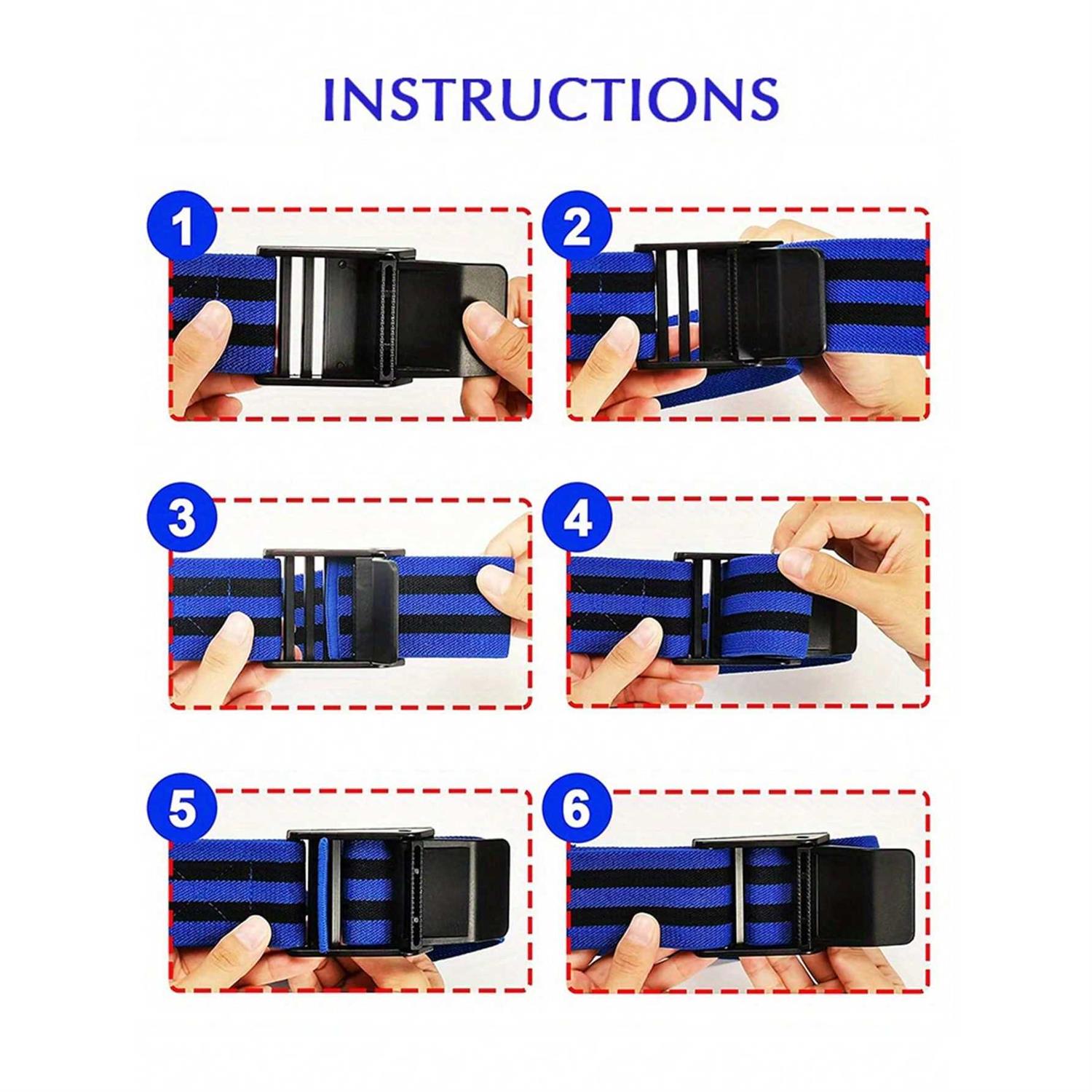 INSTRUCTIONS

1

2

3

4

5

6